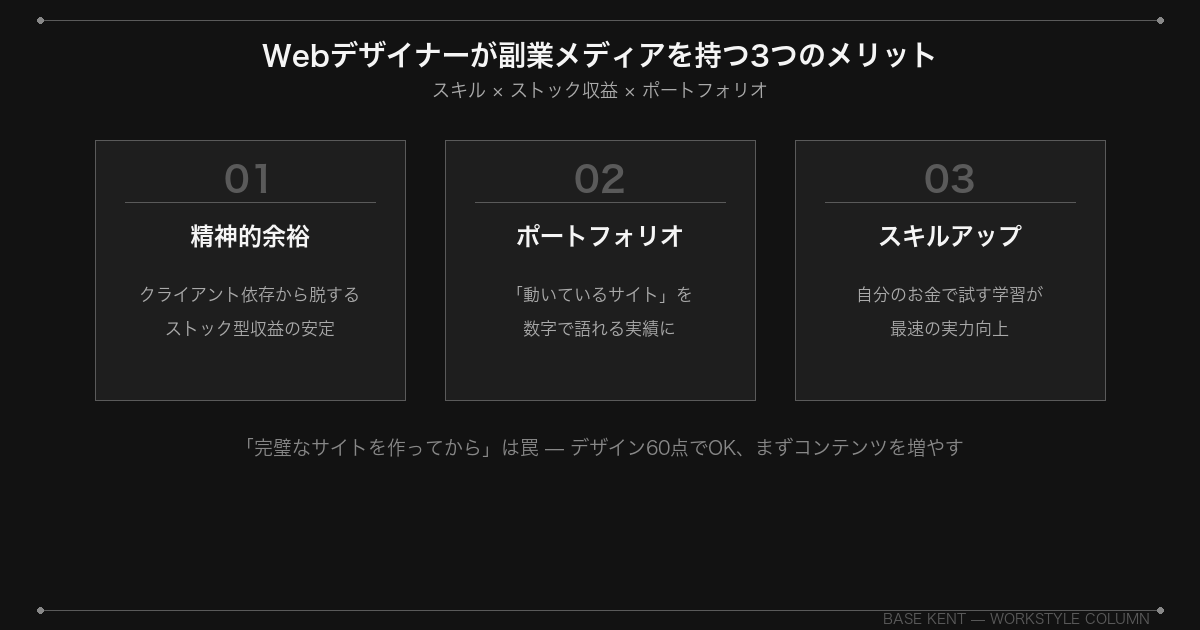 Webデザイナーが副業メディアを持つ3つのメリット
スキル × ストック収益 × ポートフォリオ

01
精神的余裕
クライアント依存から脱する
ストック型収益の安定

02
ポートフォリオ
「動いているサイト」を
数字で語れる実績に

03
スキルアップ
自分のお金で試す学習が
最速の実力向上

「完璧なサイトを作ってから」は罠 — デザイン60点でOK、まずコンテンツを増やす

BASE KENT — WORKSTYLE COLUMN